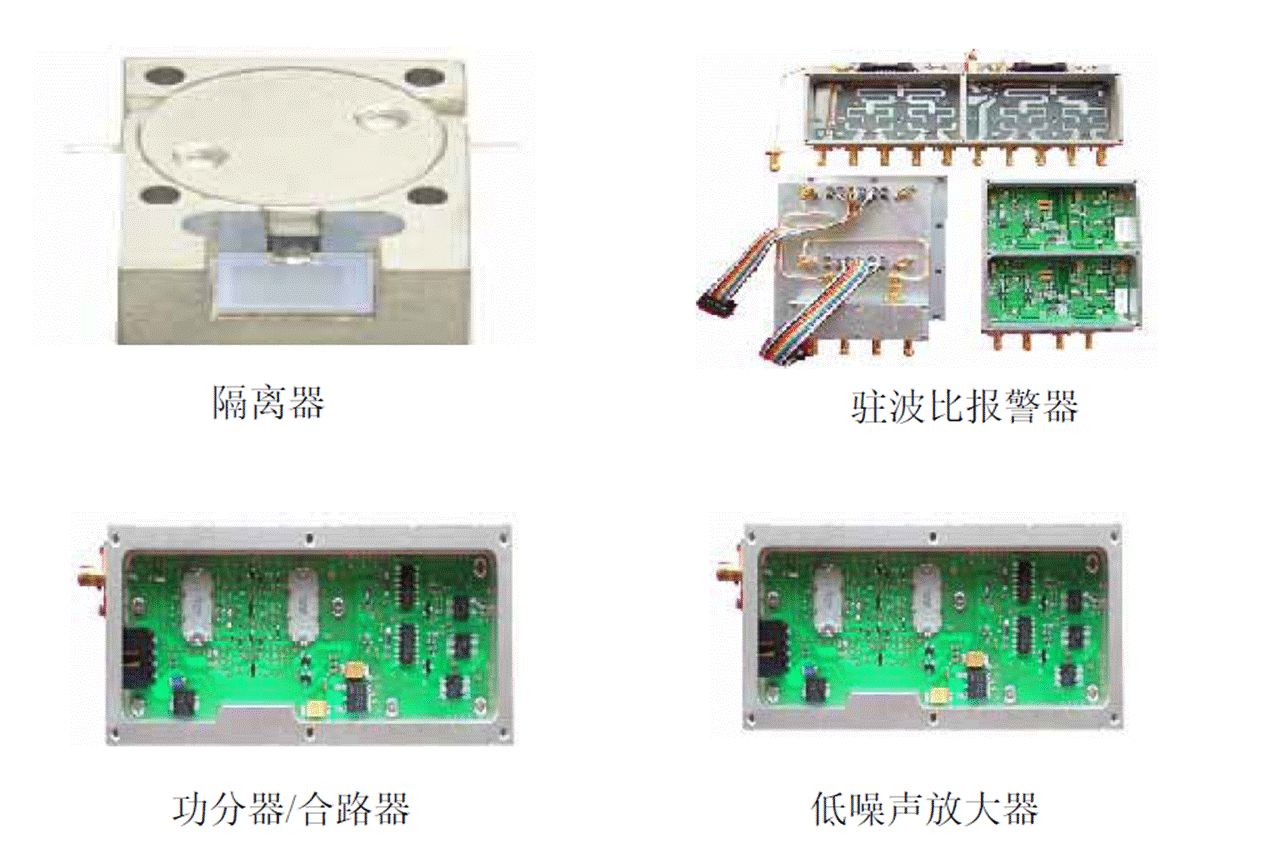 隔离器

驻波比报警器

功分器/合路器

低噪声放大器